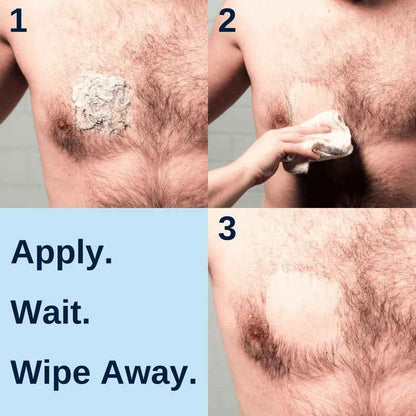 1

2

Apply.

Wait.

Wipe Away.

3