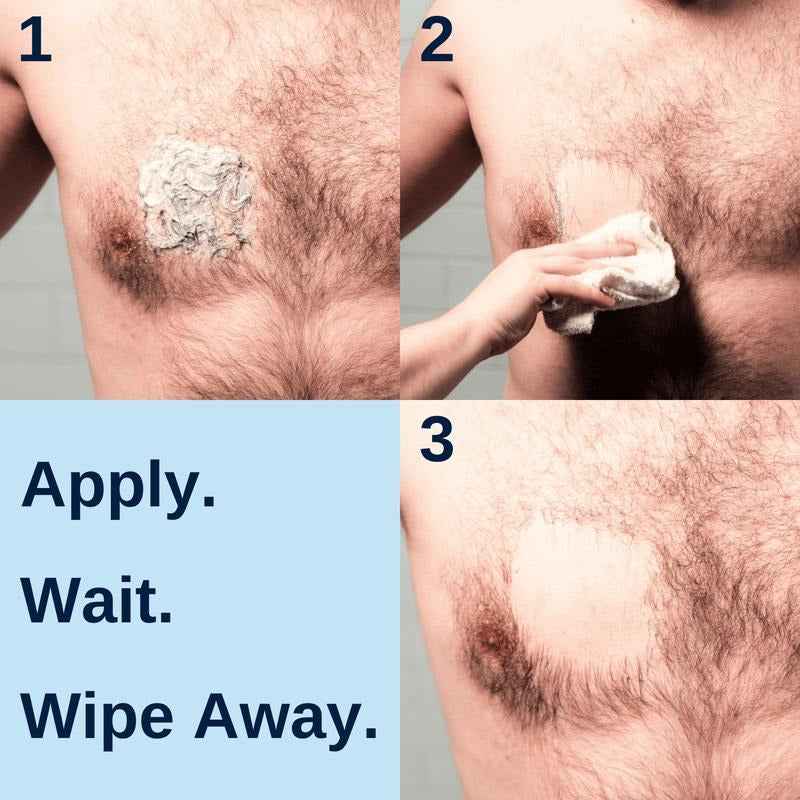 1

2

Apply.

Wait.

Wipe Away.

3